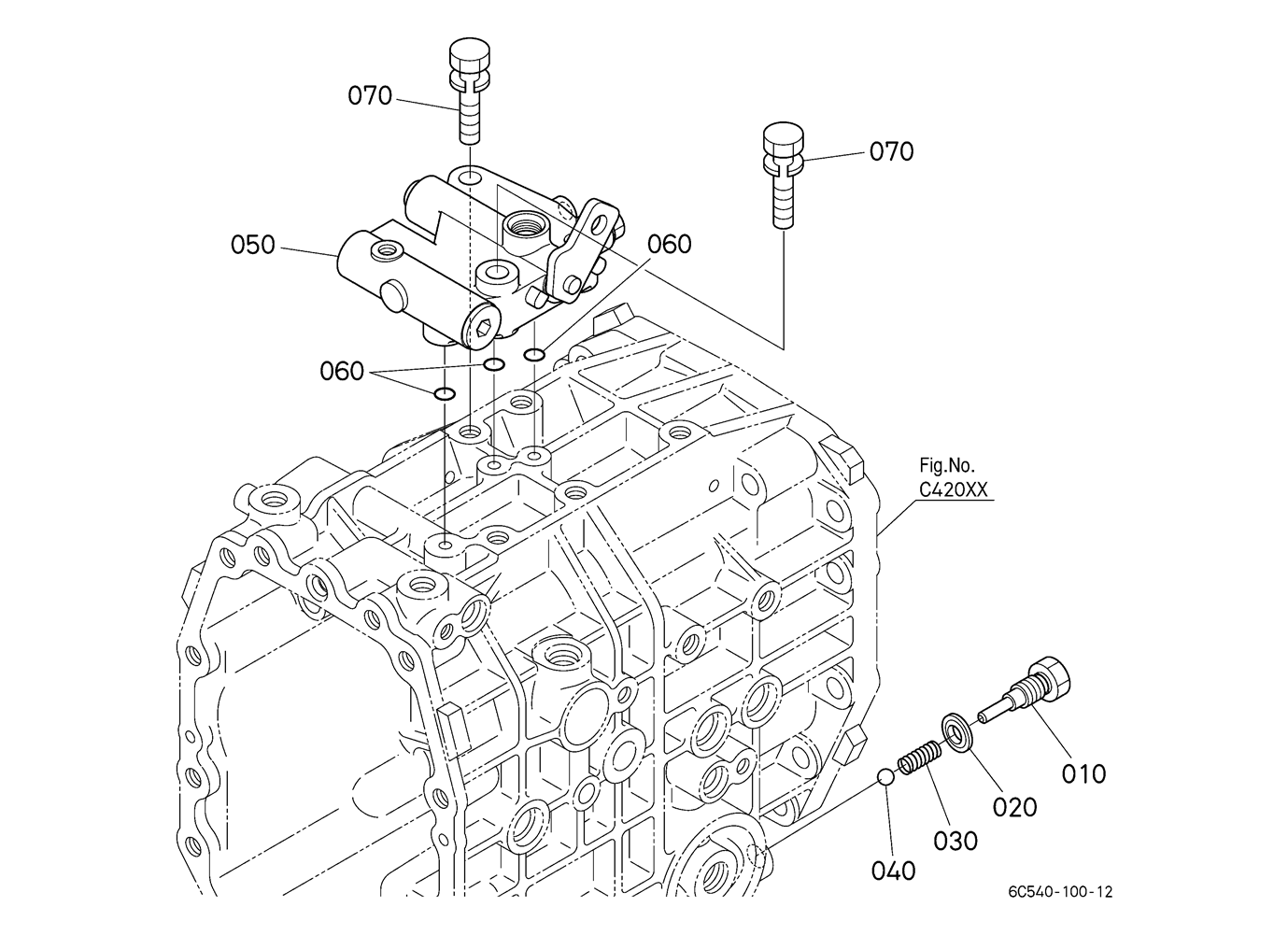 070

070

050

060

060

Fig.No.
C420XX

010

020

030

040

6C540-100-12